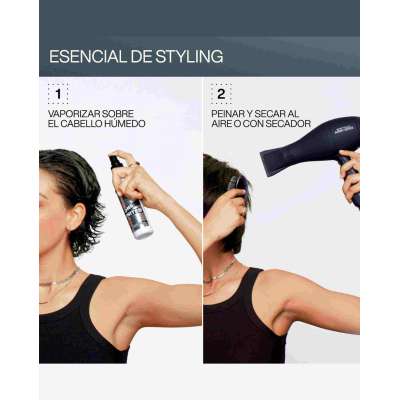 ESENCIAL DE STYLING

1

VAPORIZAR SOBRE EL CABELLO HÚMEDO

2

PEINAR Y SECAR AL AIRE O CON SECADOR