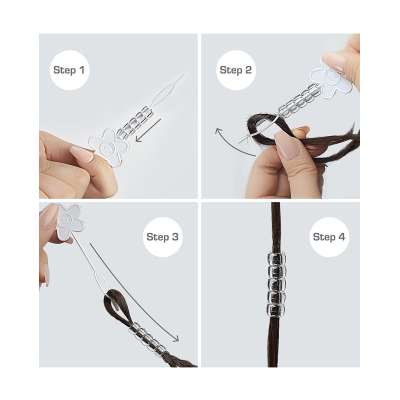 Step 1

Step 2

Step 3

Step 4